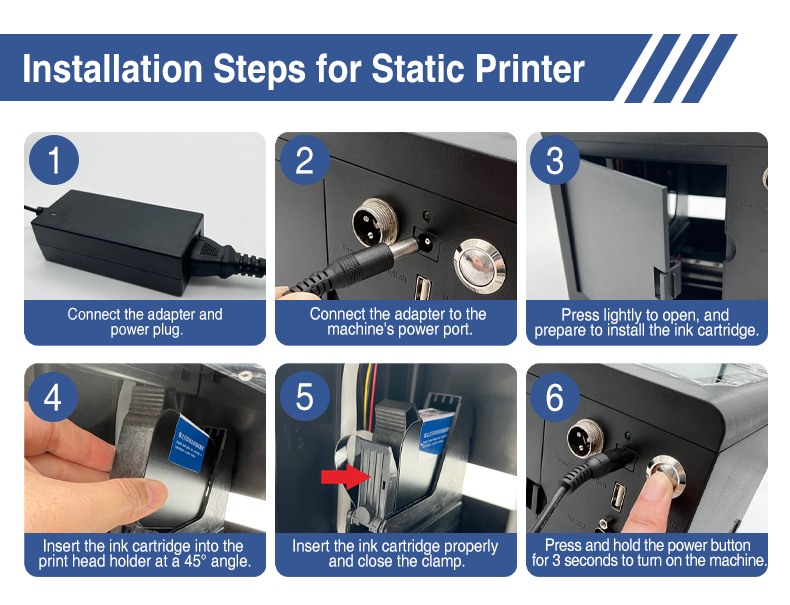 Installation Steps for Static Printer

1
Connect the adapter and power plug.

2
Connect the adapter to the machine's power port.

3
Press lightly to open, and prepare to install the ink cartridge.

4
Insert the ink cartridge into the print head holder at a 45° angle.

5
Insert the ink cartridge properly and close the clamp.

6
Press and hold the power button for 3 seconds to turn on the machine.